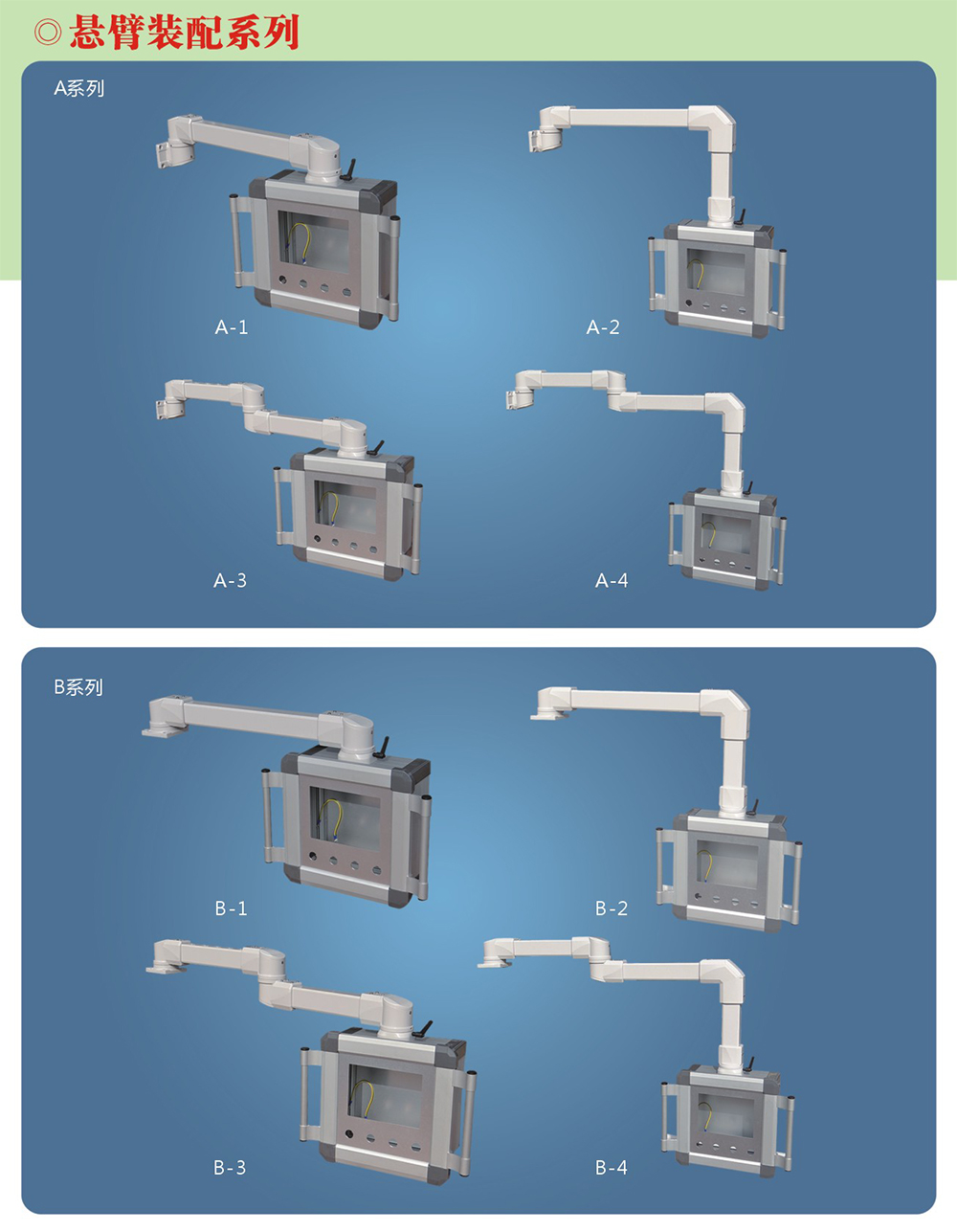 ◎悬臂装配系列

A系列

A-1

A-2

A-3

A-4

B系列

B-1

B-2

B-3

B-4